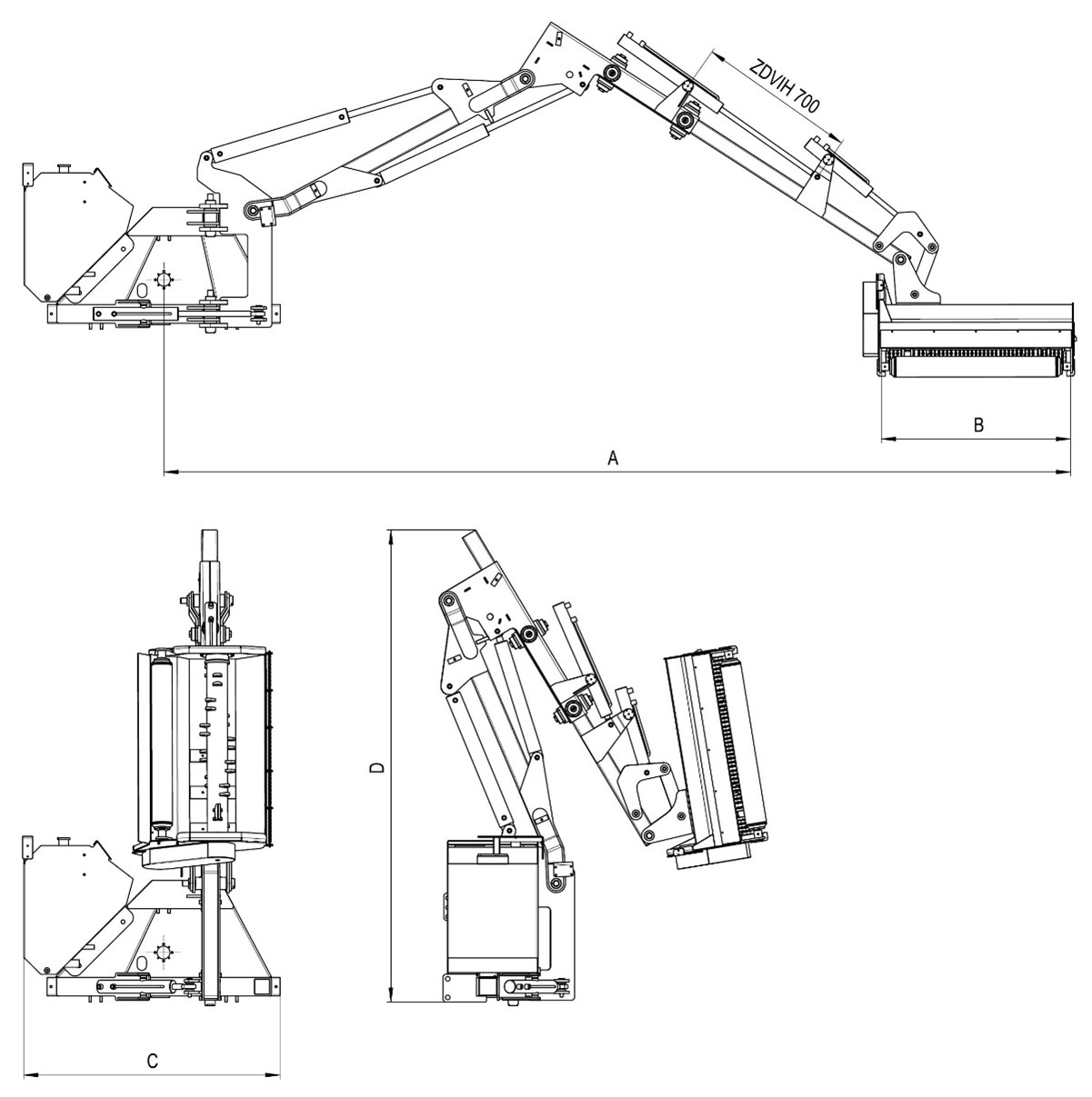 ZDVIH 700

B

A

D

C